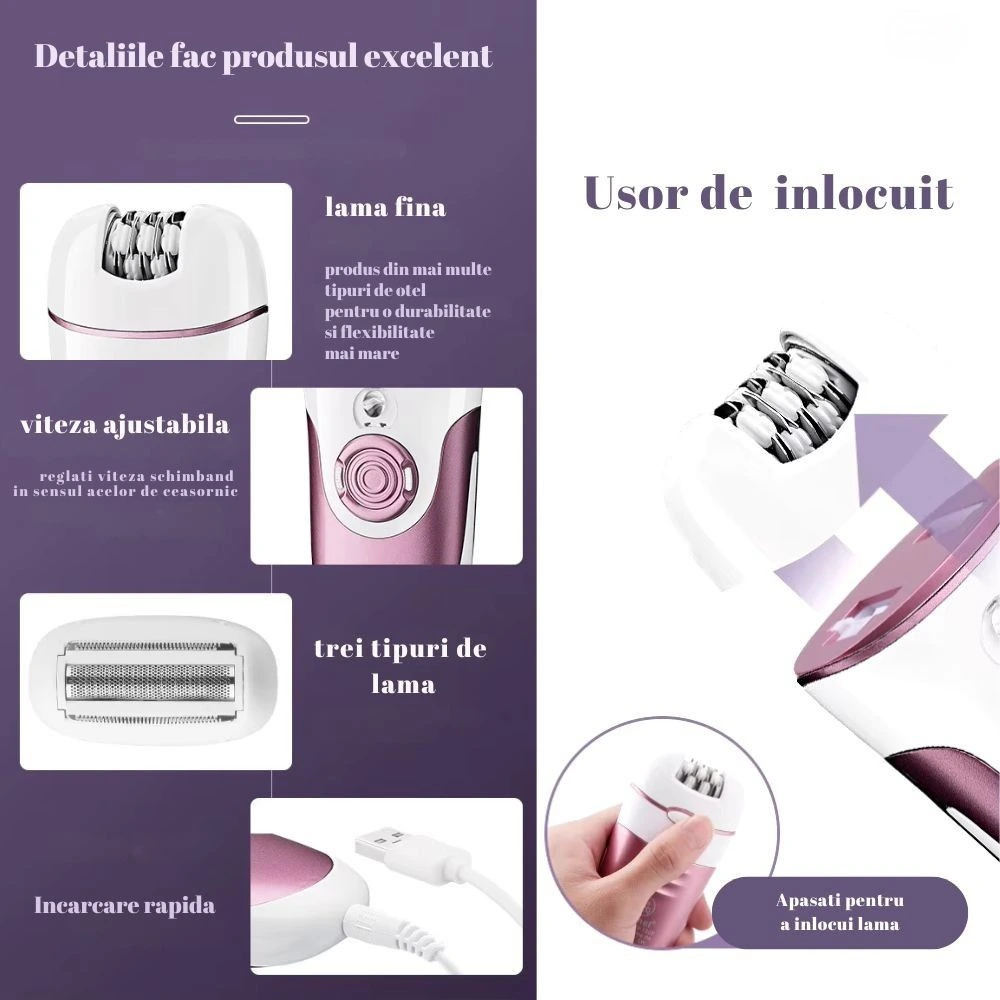 Detaliile fac produsul excelent

lama fina

produs din mai multe tipuri de otel pentru o durabilitate si flexibilitate mai mare

viteza ajustabila

reglati viteza schimband in sensul acelor de ceasornic

trei tipuri de lama

Incarcare rapida

Usor de inlocuit

Apasati pentru a inlocui lama